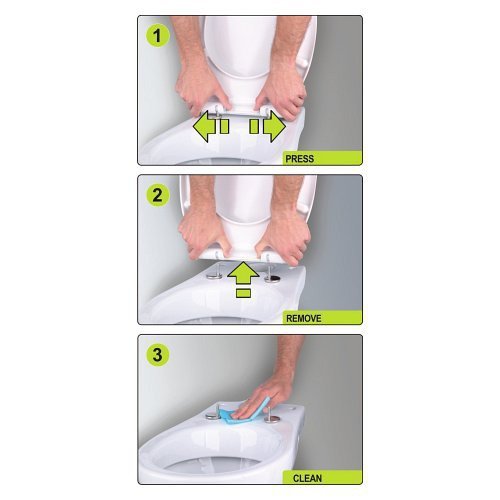 1

PRESS

2

REMOVE

3

CLEAN